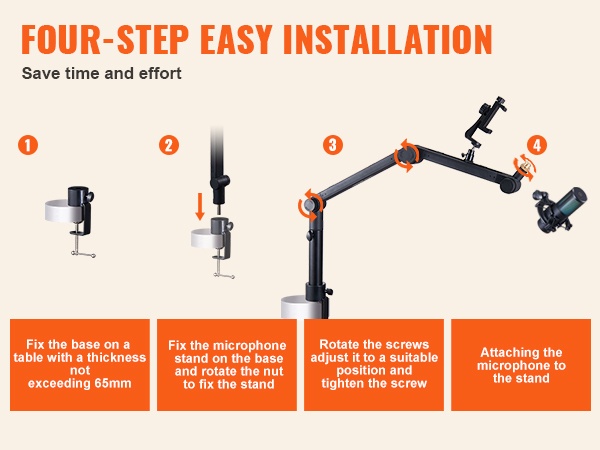 FOUR-STEP EASY INSTALLATION

Save time and effort

1

2

3

4

Fix the base on a table with a thickness not exceeding 65mm

Fix the microphone stand on the base and rotate the nut to fix the stand

Rotate the screws adjust it to a suitable position and tighten the screw

Attaching the microphone to the stand