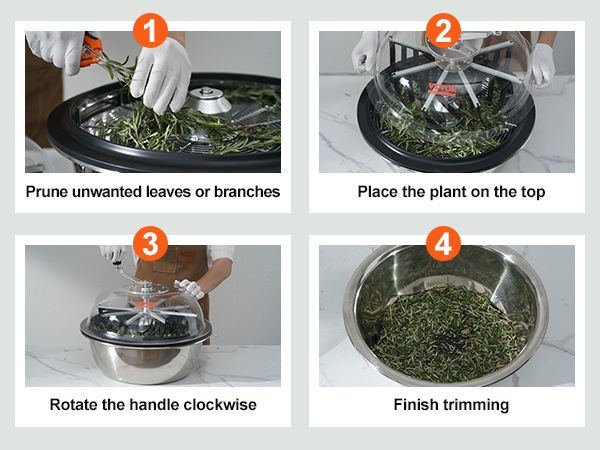 1

Prune unwanted leaves or branches

2

VEVOR

Place the plant on the top

3

Rotate the handle clockwise

4

Finish trimming