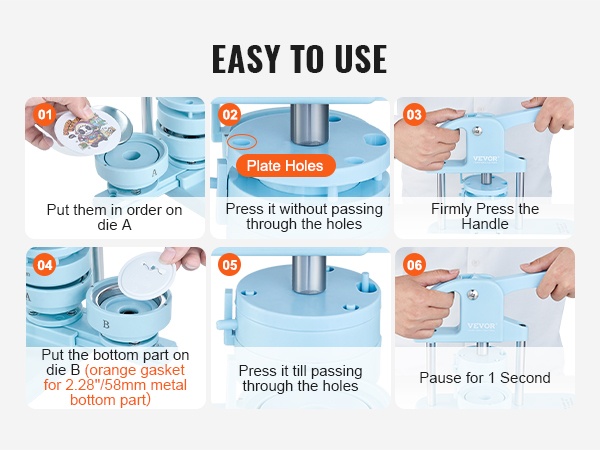 EASY TO USE

01
A
Put them in order on die A

02
Plate Holes
Press it without passing through the holes

03
VEVOR
Firmly Press the Handle

04
A
B
Put the bottom part on die B (orange gasket for 2.28"/58mm metal bottom part)

05
Press it till passing through the holes

06
VEVOR
Pause for 1 Second