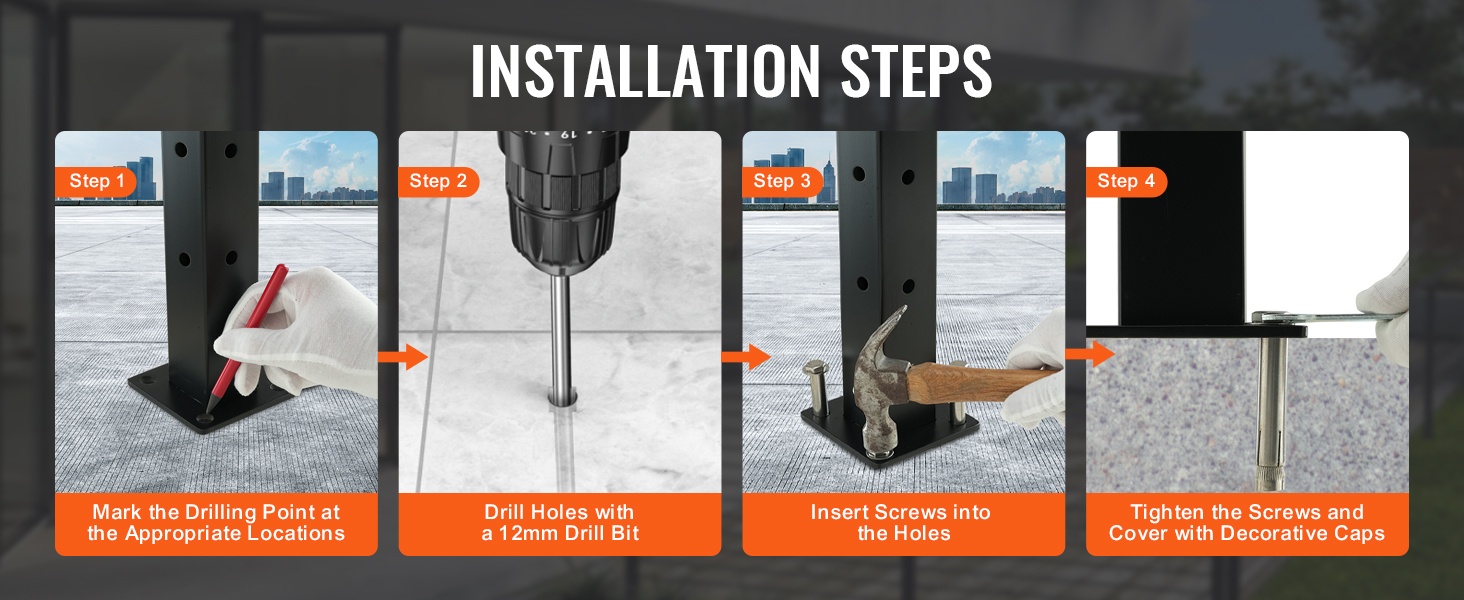 INSTALLATION STEPS

Step 1

Mark the Drilling Point at the Appropriate Locations

Step 2

Drill Holes with a 12mm Drill Bit

Step 3

Insert Screws into the Holes

Step 4

Tighten the Screws and Cover with Decorative Caps