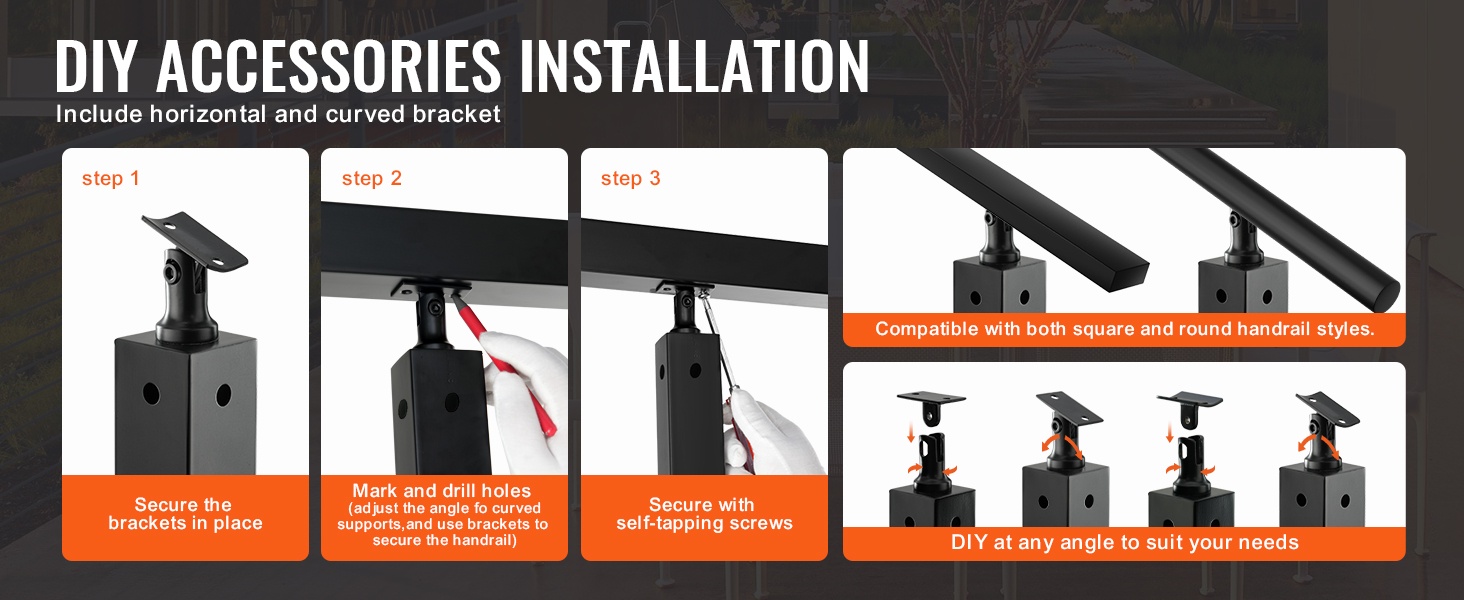 DIY ACCESSORIES INSTALLATION

Include horizontal and curved bracket

step 1

Secure the brackets in place

step 2

Mark and drill holes (adjust the angle fo curved supports,and use brackets to secure the handrail)

step 3

Secure with self-tapping screws

Compatible with both square and round handrail styles.

DIY at any angle to suit your needs