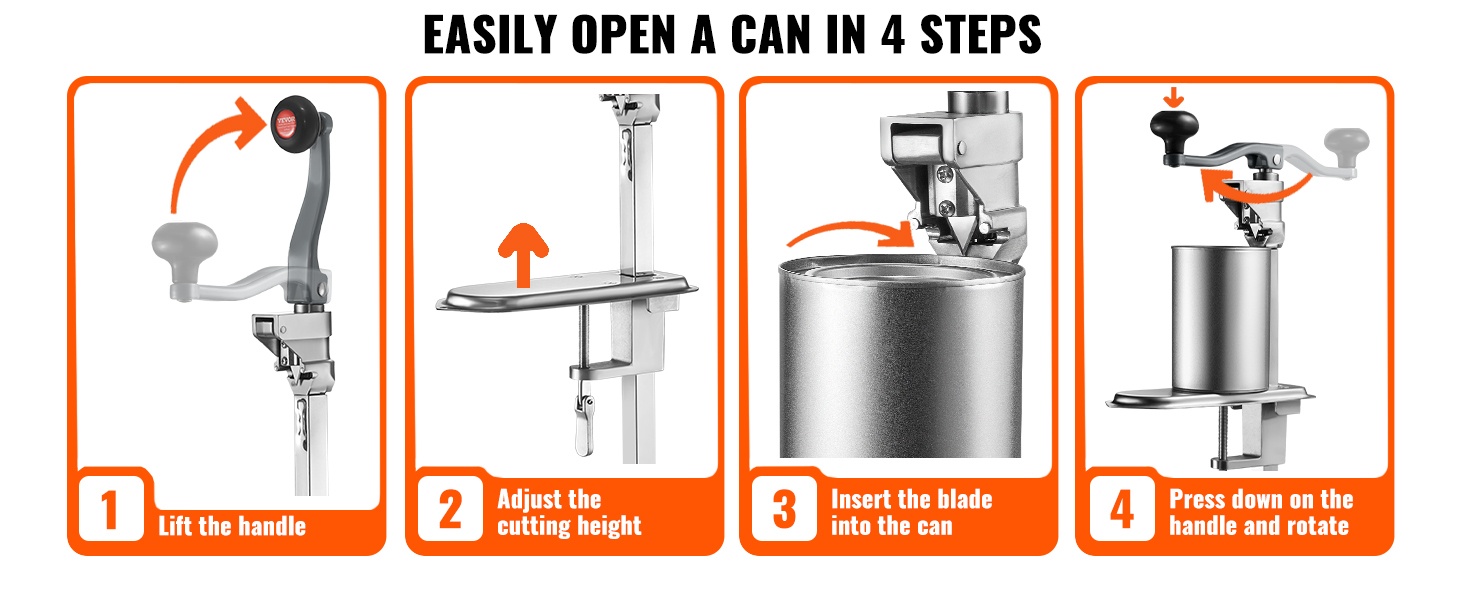 EASILY OPEN A CAN IN 4 STEPS

VEVOR

1 Lift the handle

2 Adjust the cutting height

3 Insert the blade into the can

4 Press down on the handle and rotate