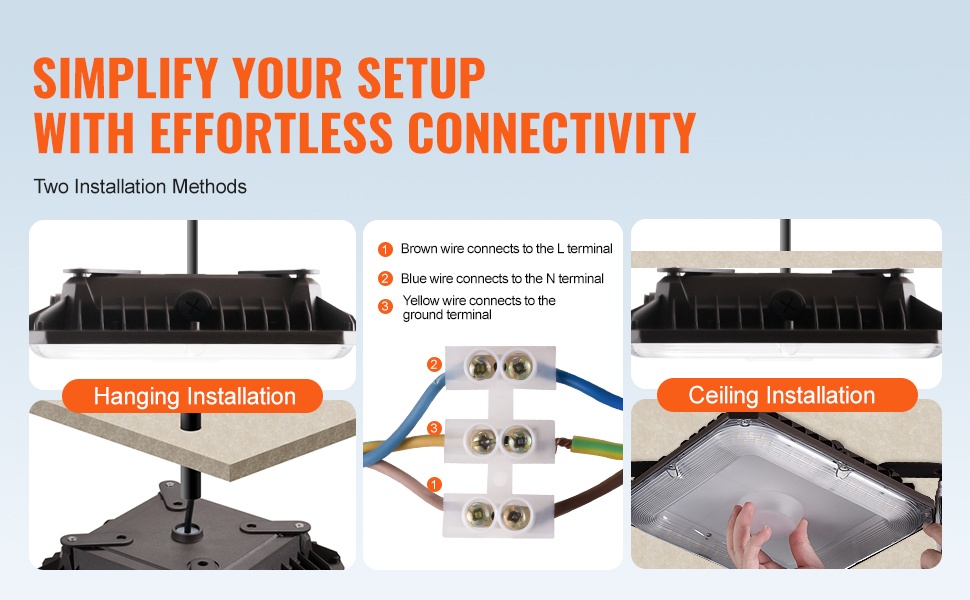 SIMPLIFY YOUR SETUP
WITH EFFORTLESS CONNECTIVITY

Two Installation Methods

Hanging Installation

1 Brown wire connects to the L terminal

2 Blue wire connects to the N terminal

3 Yellow wire connects to the ground terminal

2

3

1

Ceiling Installation