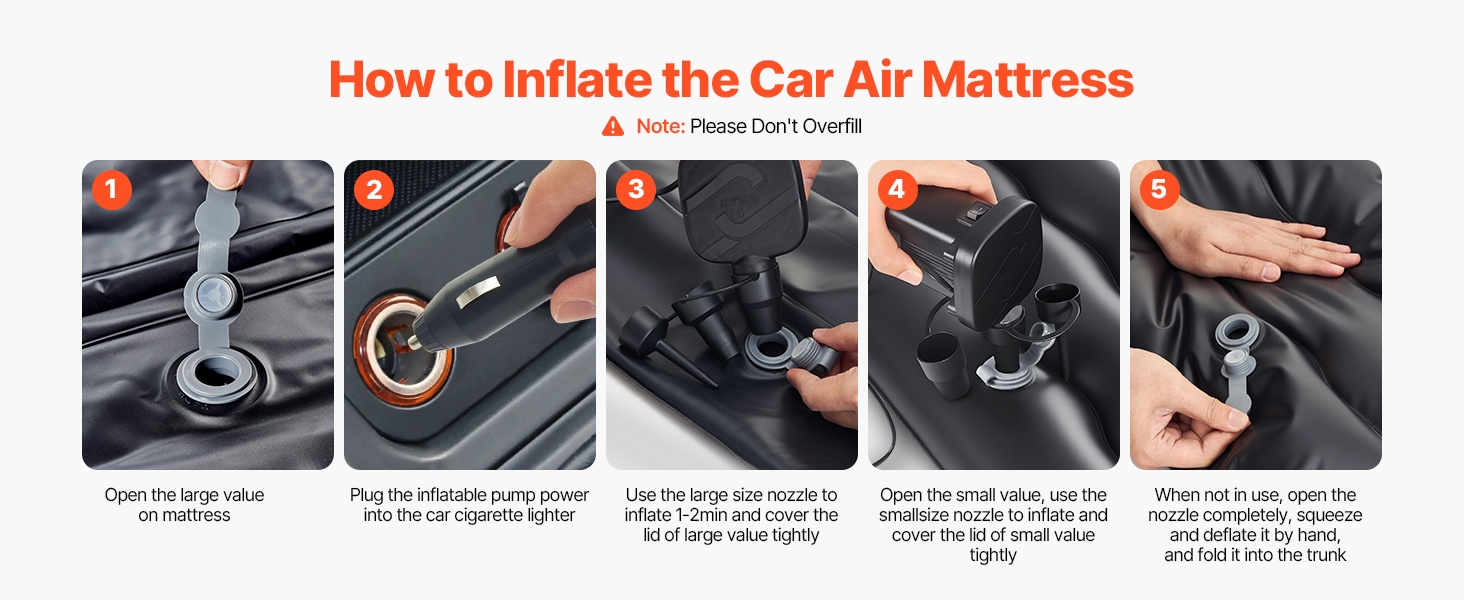 How to Inflate the Car Air Mattress

Note: Please Don't Overfill

1

Open the large value on mattress

2

Plug the inflatable pump power into the car cigarette lighter

3

Use the large size nozzle to inflate 1-2min and cover the lid of large value tightly

4

Open the small value, use the smallsize nozzle to inflate and cover the lid of small value tightly

5

When not in use, open the nozzle completely, squeeze and deflate it by hand, and fold it into the trunk