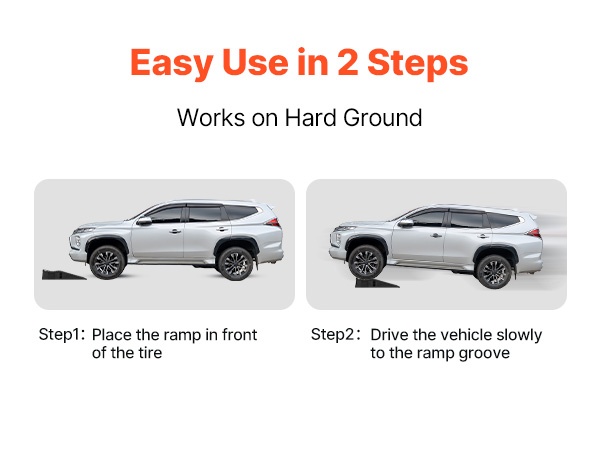 Easy Use in 2 Steps

Works on Hard Ground

Step1: Place the ramp in front of the tire

Step2: Drive the vehicle slowly to the ramp groove