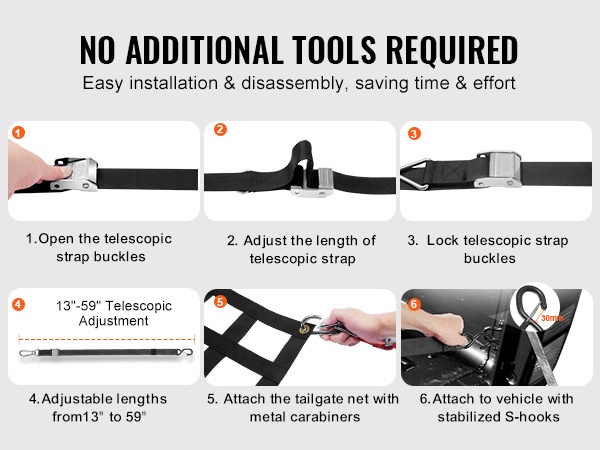 NO ADDITIONAL TOOLS REQUIRED
Easy installation & disassembly, saving time & effort

1
1.Open the telescopic strap buckles

2
2. Adjust the length of telescopic strap

3
3. Lock telescopic strap buckles

4
13"-59" Telescopic Adjustment
4.Adjustable lengths from13" to 59"

5
5. Attach the tailgate net with metal carabiners

6
30mm
6.Attach to vehicle with stabilized S-hooks