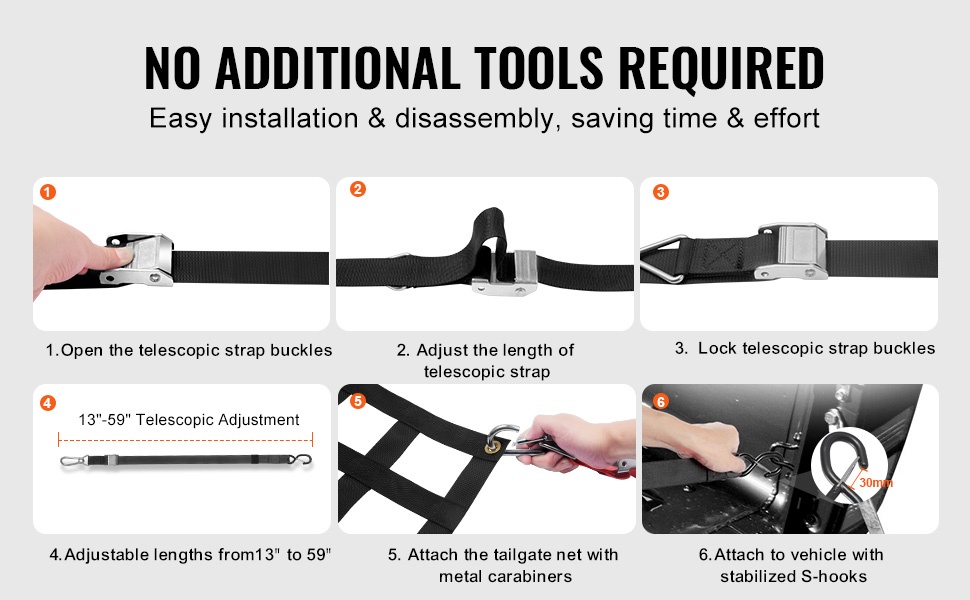 NO ADDITIONAL TOOLS REQUIRED

Easy installation & disassembly, saving time & effort

1

1.Open the telescopic strap buckles

2

2. Adjust the length of telescopic strap

3

3. Lock telescopic strap buckles

4

13"-59" Telescopic Adjustment

4.Adjustable lengths from13" to 59"

5

5. Attach the tailgate net with metal carabiners

6

30mm

6.Attach to vehicle with stabilized S-hooks