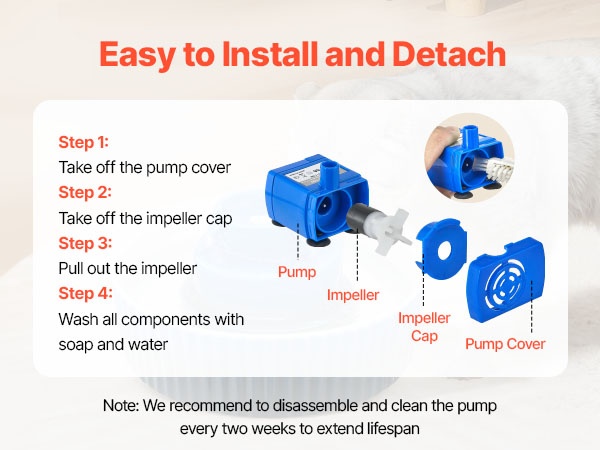 Easy to Install and Detach

Step 1:
Take off the pump cover
Step 2:
Take off the impeller cap
Step 3:
Pull out the impeller
Step 4:
Wash all components with soap and water

Pump
Impeller
Impeller Cap
Pump Cover

Note: We recommend to disassemble and clean the pump every two weeks to extend lifespan