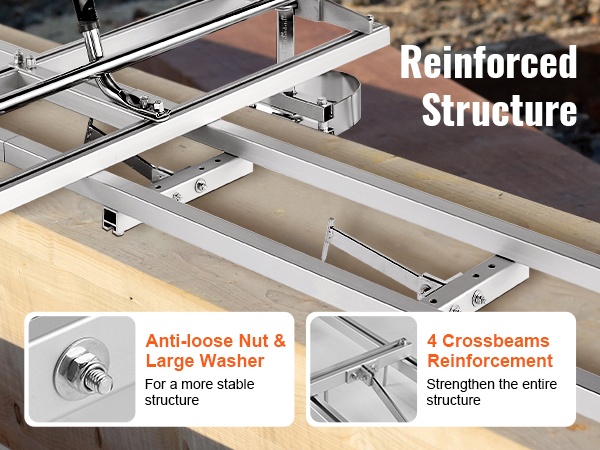 Reinforced Structure

Anti-loose Nut & Large Washer
For a more stable structure

4 Crossbeams Reinforcement
Strengthen the entire structure