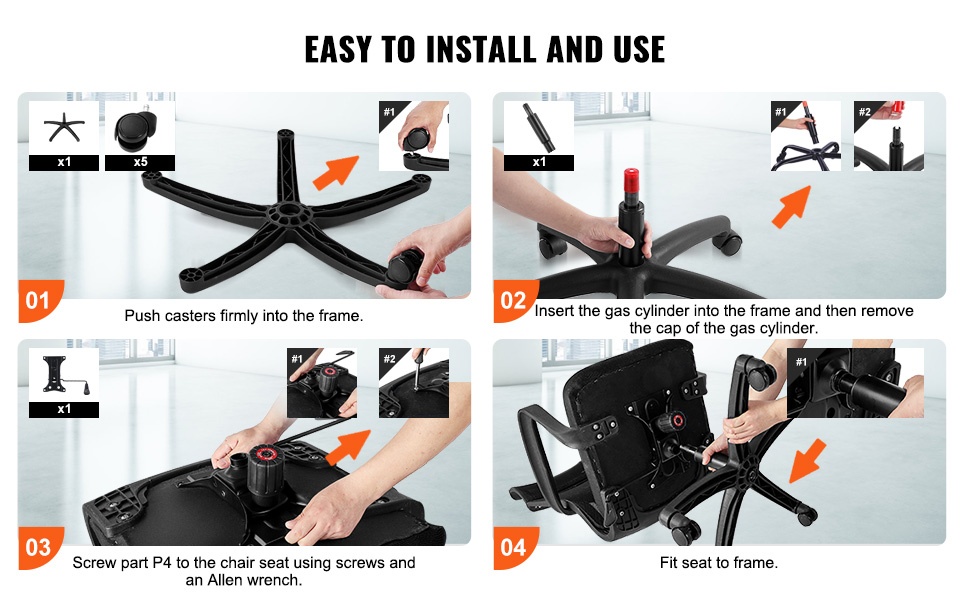 EASY TO INSTALL AND USE

x1
x5
#1
01
Push casters firmly into the frame.

x1
#1
#2
02
Insert the gas cylinder into the frame and then remove the cap of the gas cylinder.

x1
#1
#2
03
Screw part P4 to the chair seat using screws and an Allen wrench.

#1
04
Fit seat to frame.