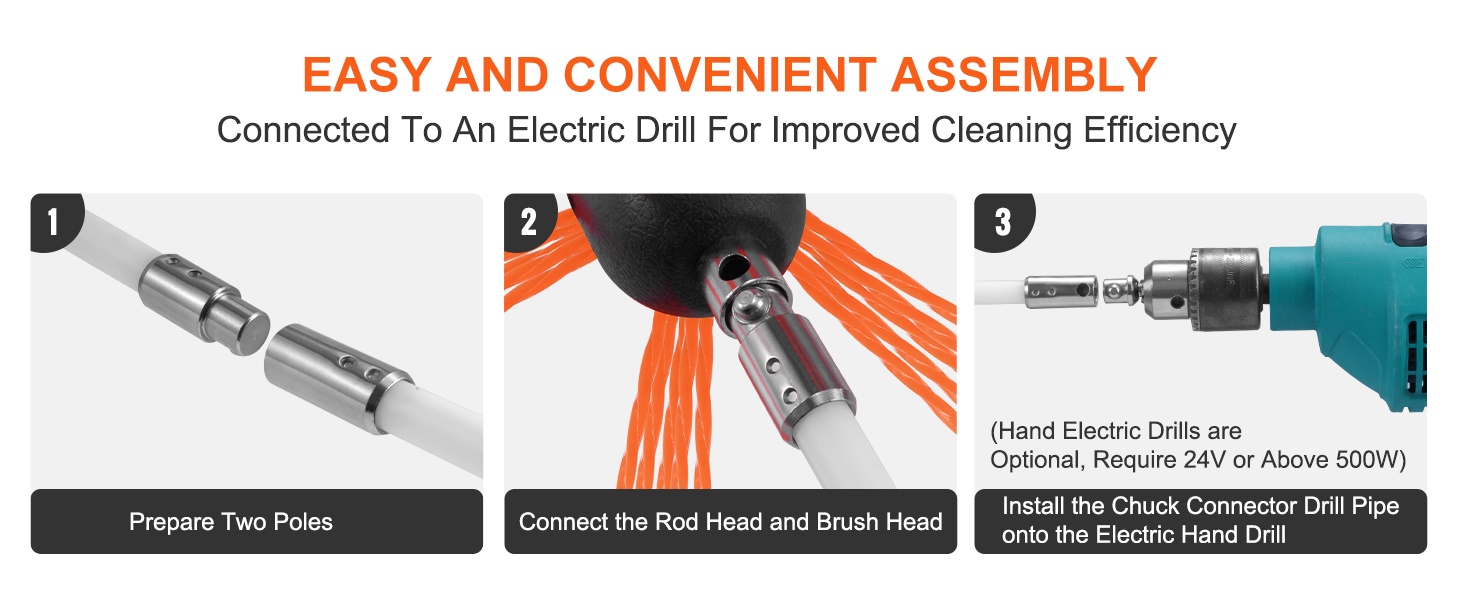 EASY AND CONVENIENT ASSEMBLY
Connected To An Electric Drill For Improved Cleaning Efficiency

1

Prepare Two Poles

2

Connect the Rod Head and Brush Head

3

(Hand Electric Drills are Optional, Require 24V or Above 500W)

Install the Chuck Connector Drill Pipe onto the Electric Hand Drill