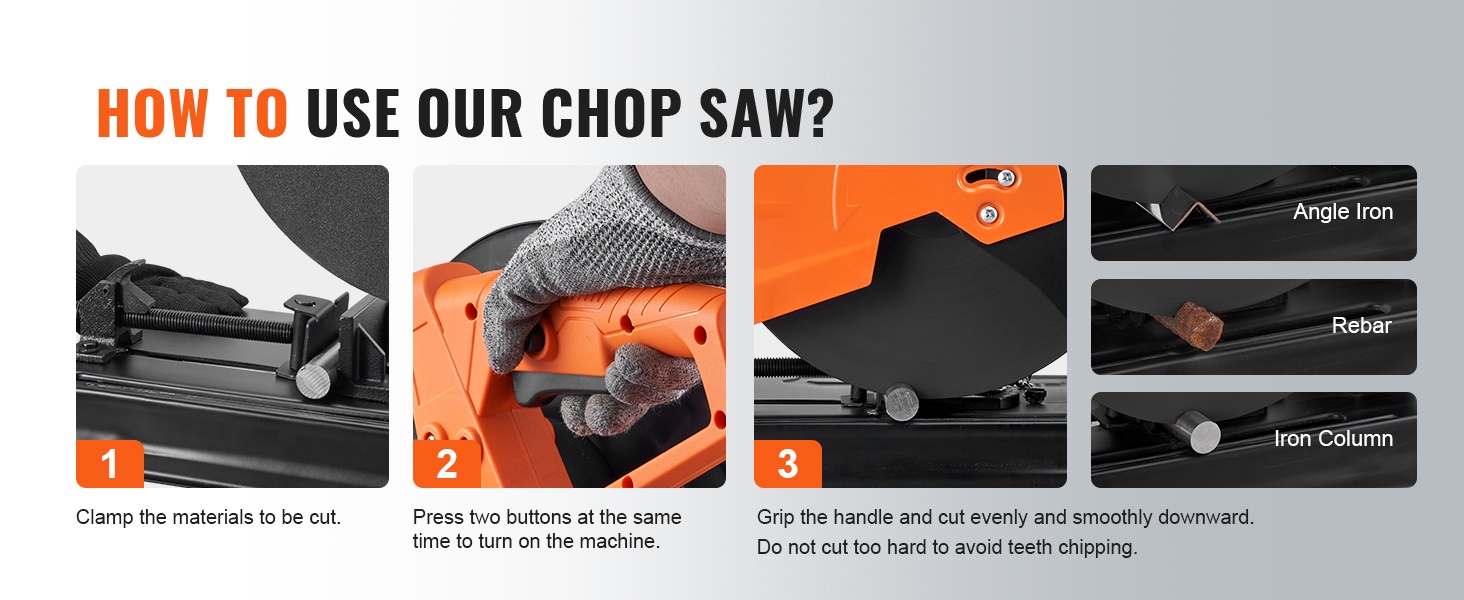 HOW TO USE OUR CHOP SAW?

1

Clamp the materials to be cut.

2

Press two buttons at the same time to turn on the machine.

3

Grip the handle and cut evenly and smoothly downward.
Do not cut too hard to avoid teeth chipping.

Angle Iron

Rebar

Iron Column