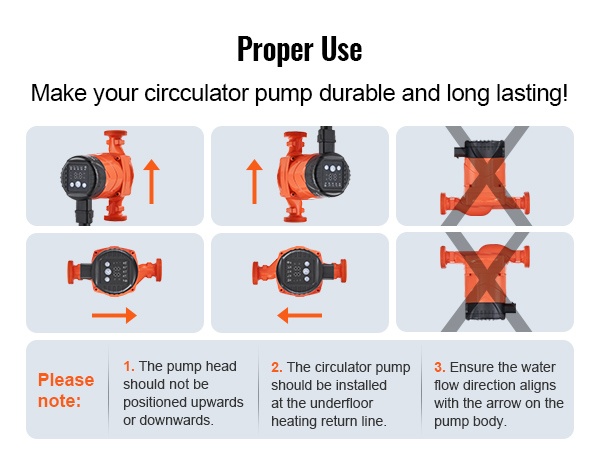 Proper Use

Make your circculator pump durable and long lasting!

Please note:

1. The pump head should not be positioned upwards or downwards.

2. The circulator pump should be installed at the underfloor heating return line.

3. Ensure the water flow direction aligns with the arrow on the pump body.