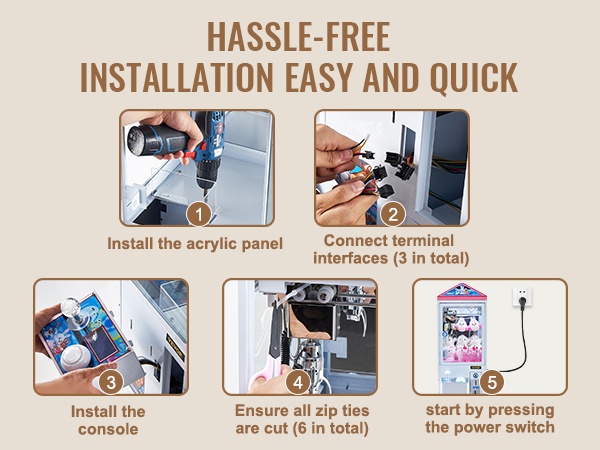 HASSLE-FREE
INSTALLATION EASY AND QUICK

1
Install the acrylic panel

2
Connect terminal interfaces (3 in total)

3
Install the console

4
Ensure all zip ties are cut (6 in total)

5
start by pressing the power switch