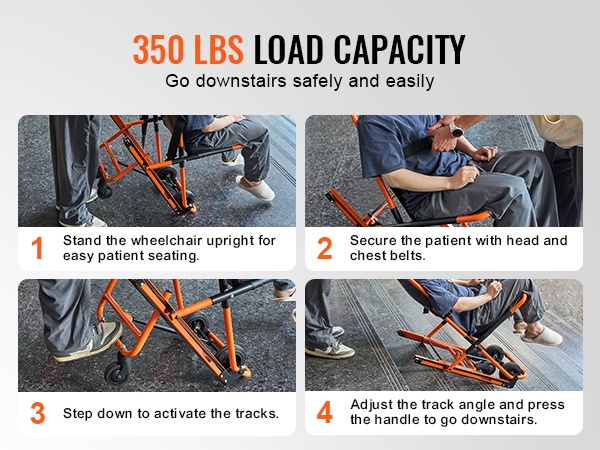 350 LBS LOAD CAPACITY
Go downstairs safely and easily

1 Stand the wheelchair upright for easy patient seating.

2 Secure the patient with head and chest belts.

3 Step down to activate the tracks.

4 Adjust the track angle and press the handle to go downstairs.