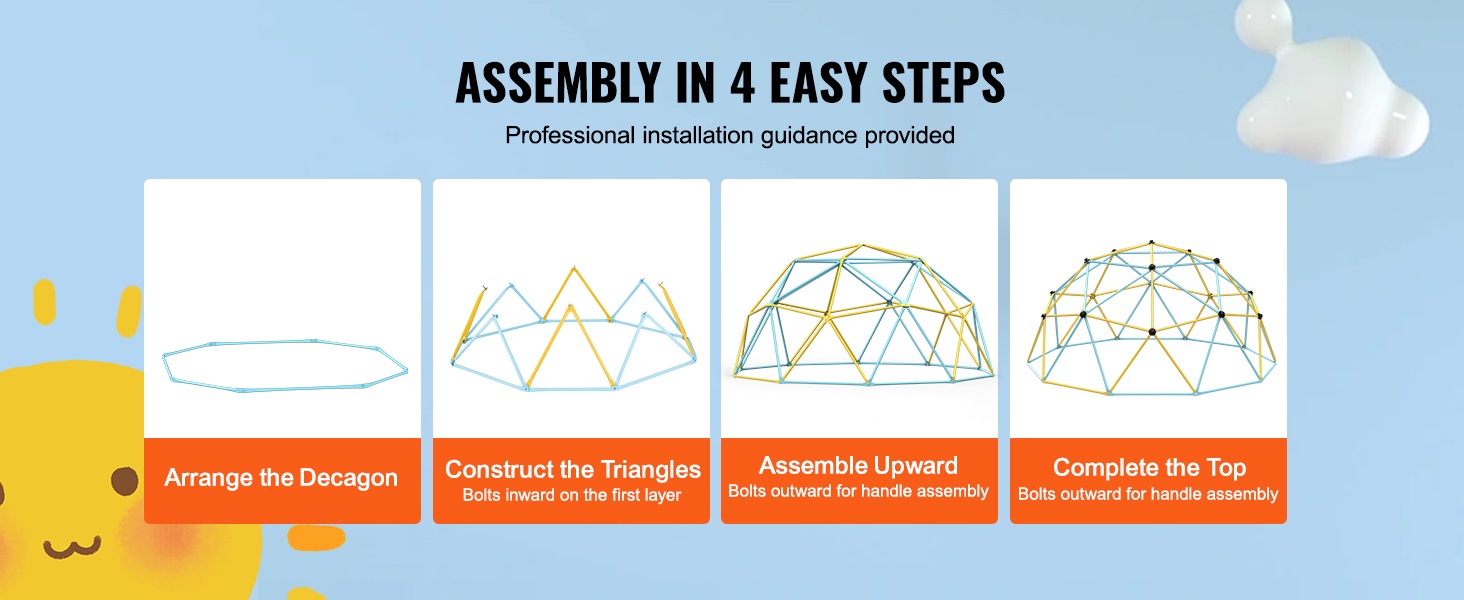 ASSEMBLY IN 4 EASY STEPS

Professional installation guidance provided

Arrange the Decagon

Construct the Triangles
Bolts inward on the first layer

Assemble Upward
Bolts outward for handle assembly

Complete the Top
Bolts outward for handle assembly