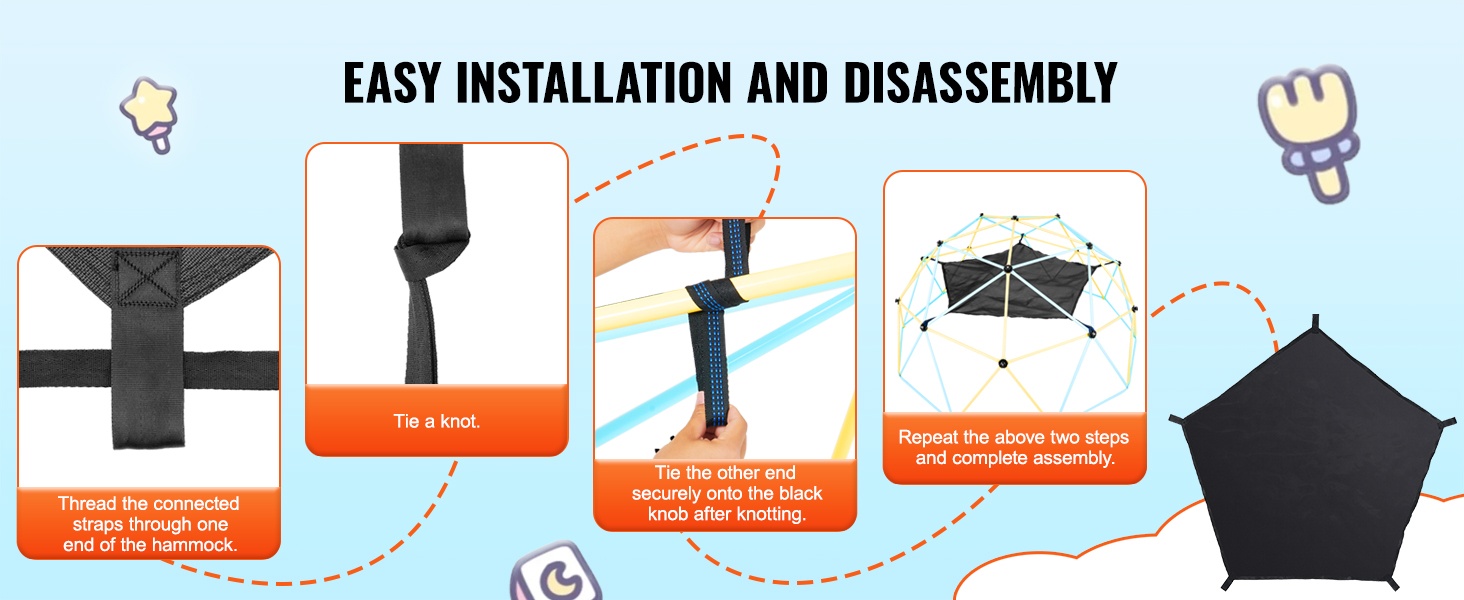 EASY INSTALLATION AND DISASSEMBLY

Thread the connected straps through one end of the hammock.

Tie a knot.

Tie the other end securely onto the black knob after knotting.

Repeat the above two steps and complete assembly.