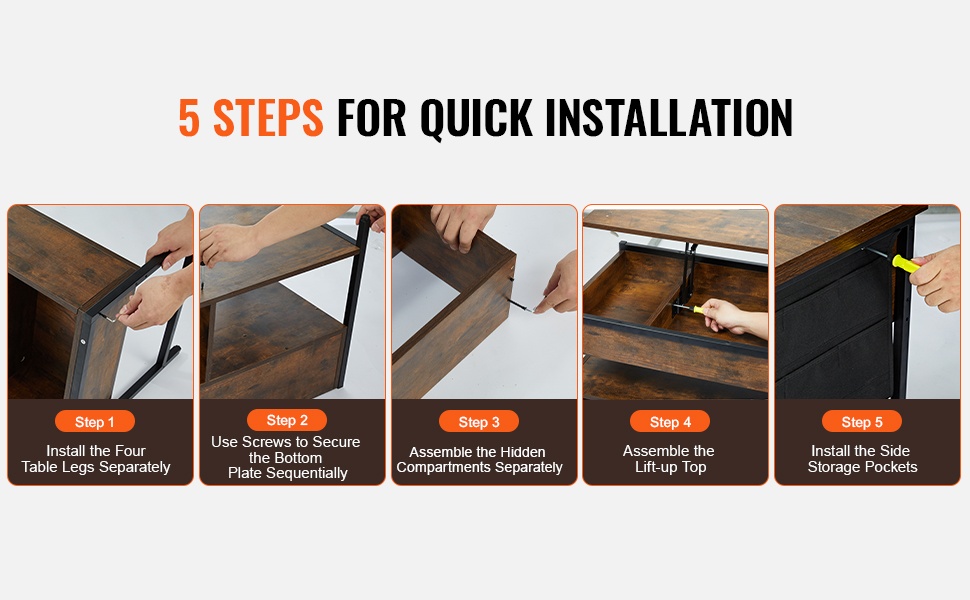 5 STEPS FOR QUICK INSTALLATION

Step 1
Install the Four Table Legs Separately

Step 2
Use Screws to Secure the Bottom Plate Sequentially

Step 3
Assemble the Hidden Compartments Separately

Step 4
Assemble the Lift-up Top

Step 5
Install the Side Storage Pockets