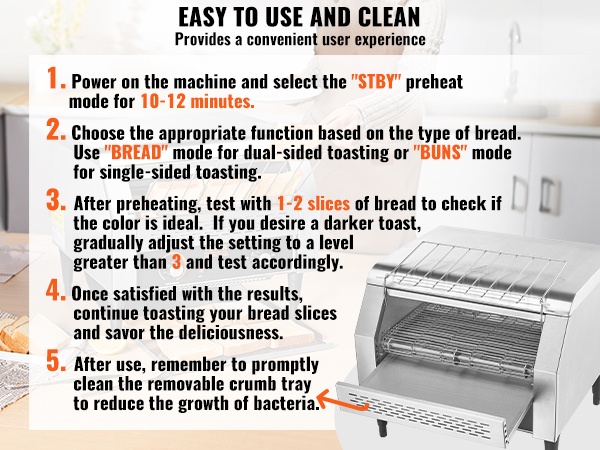 EASY TO USE AND CLEAN
Provides a convenient user experience

1. Power on the machine and select the "STBY" preheat mode for 10-12 minutes.

2. Choose the appropriate function based on the type of bread. Use "BREAD" mode for dual-sided toasting or "BUNS" mode for single-sided toasting.

3. After preheating, test with 1-2 slices of bread to check if the color is ideal. If you desire a darker toast, gradually adjust the setting to a level greater than 3 and test accordingly.

4. Once satisfied with the results, continue toasting your bread slices and savor the deliciousness.

5. After use, remember to promptly clean the removable crumb tray to reduce the growth of bacteria.