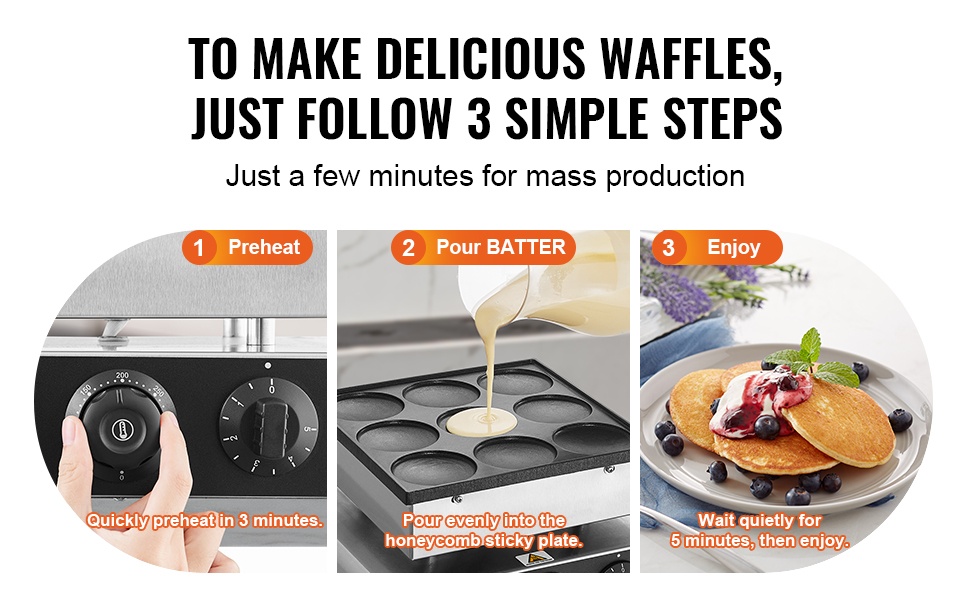 TO MAKE DELICIOUS WAFFLES, JUST FOLLOW 3 SIMPLE STEPS

Just a few minutes for mass production

1 Preheat

150 200 250

0 1 2 3 4 5

Quickly preheat in 3 minutes.

2 Pour BATTER

Pour evenly into the honeycomb sticky plate.

3 Enjoy

Wait quietly for 5 minutes, then enjoy.