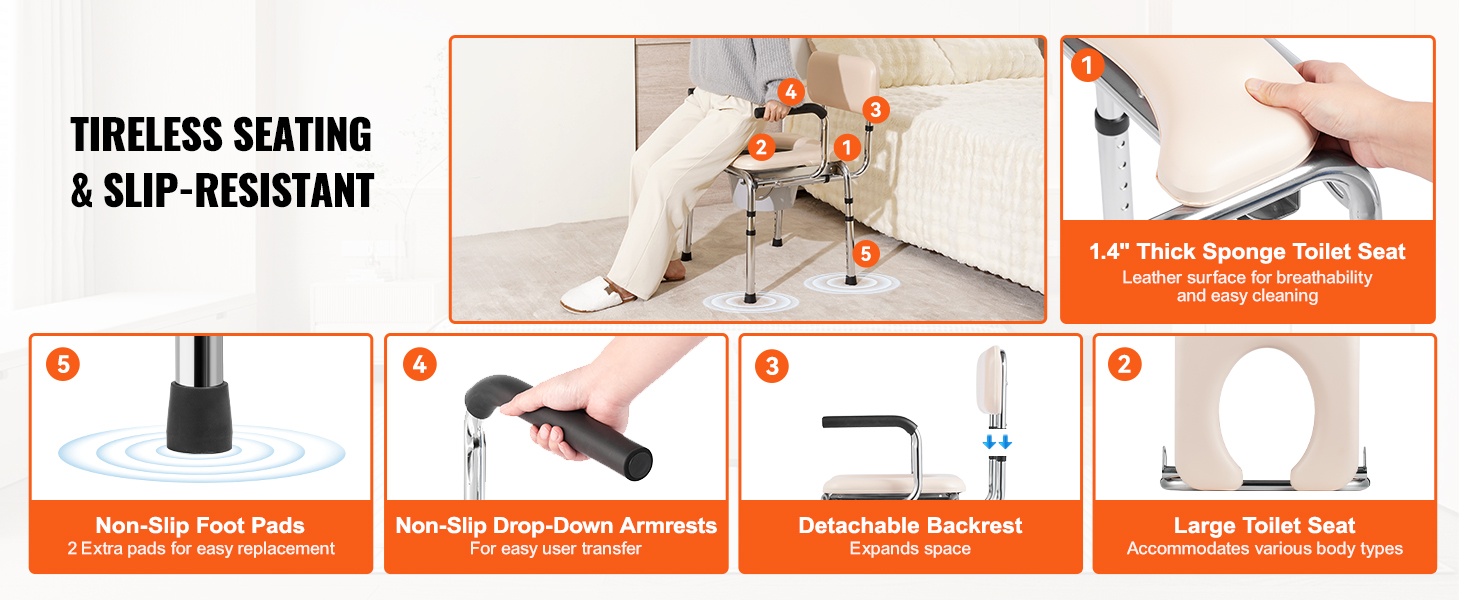 TIRELESS SEATING & SLIP-RESISTANT

4
3
2
1
5

1
1.4" Thick Sponge Toilet Seat
Leather surface for breathability and easy cleaning

5
Non-Slip Foot Pads
2 Extra pads for easy replacement

4
Non-Slip Drop-Down Armrests
For easy user transfer

3
Detachable Backrest
Expands space

2
Large Toilet Seat
Accommodates various body types