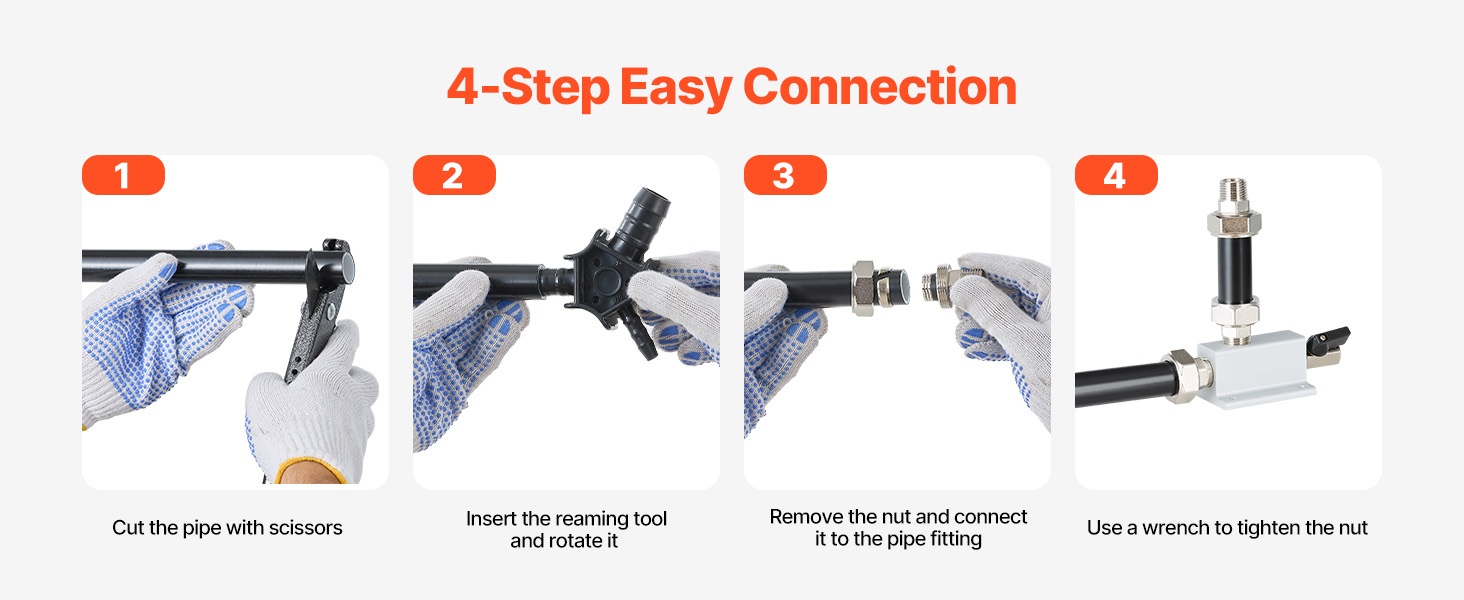 4-Step Easy Connection

1

Cut the pipe with scissors

2

Insert the reaming tool and rotate it

3

Remove the nut and connect it to the pipe fitting

4

Use a wrench to tighten the nut