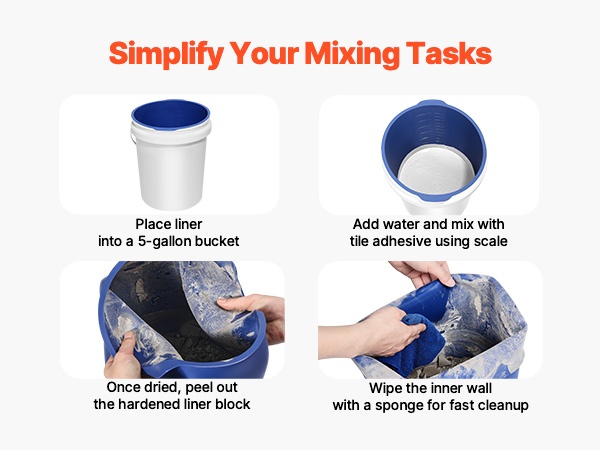 Simplify Your Mixing Tasks

Place liner into a 5-gallon bucket

Add water and mix with tile adhesive using scale

Once dried, peel out the hardened liner block

Wipe the inner wall with a sponge for fast cleanup