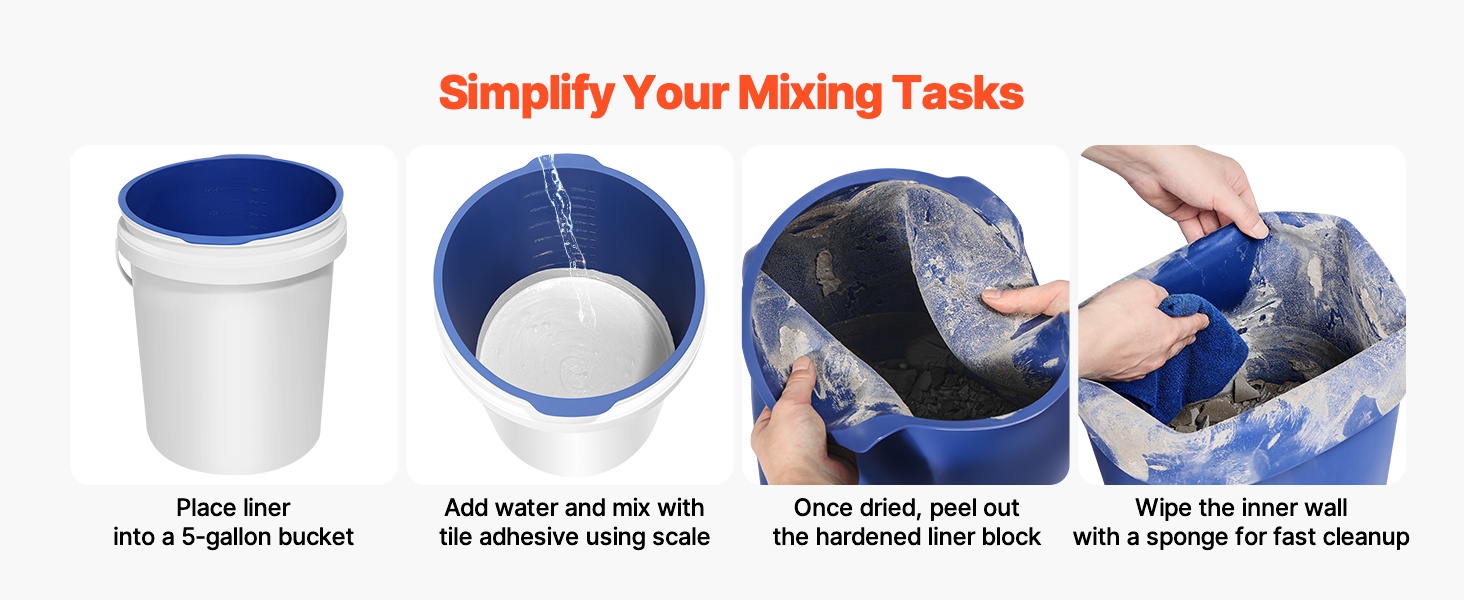 Simplify Your Mixing Tasks

Place liner into a 5-gallon bucket

Add water and mix with tile adhesive using scale

Once dried, peel out the hardened liner block

Wipe the inner wall with a sponge for fast cleanup