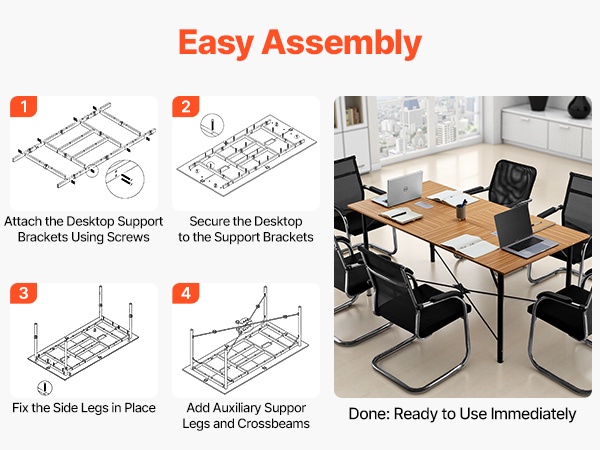 Easy Assembly

1

Attach the Desktop Support Brackets Using Screws

2

Secure the Desktop to the Support Brackets

3

Fix the Side Legs in Place

4

Add Auxiliary Suppor Legs and Crossbeams

Done: Ready to Use Immediately