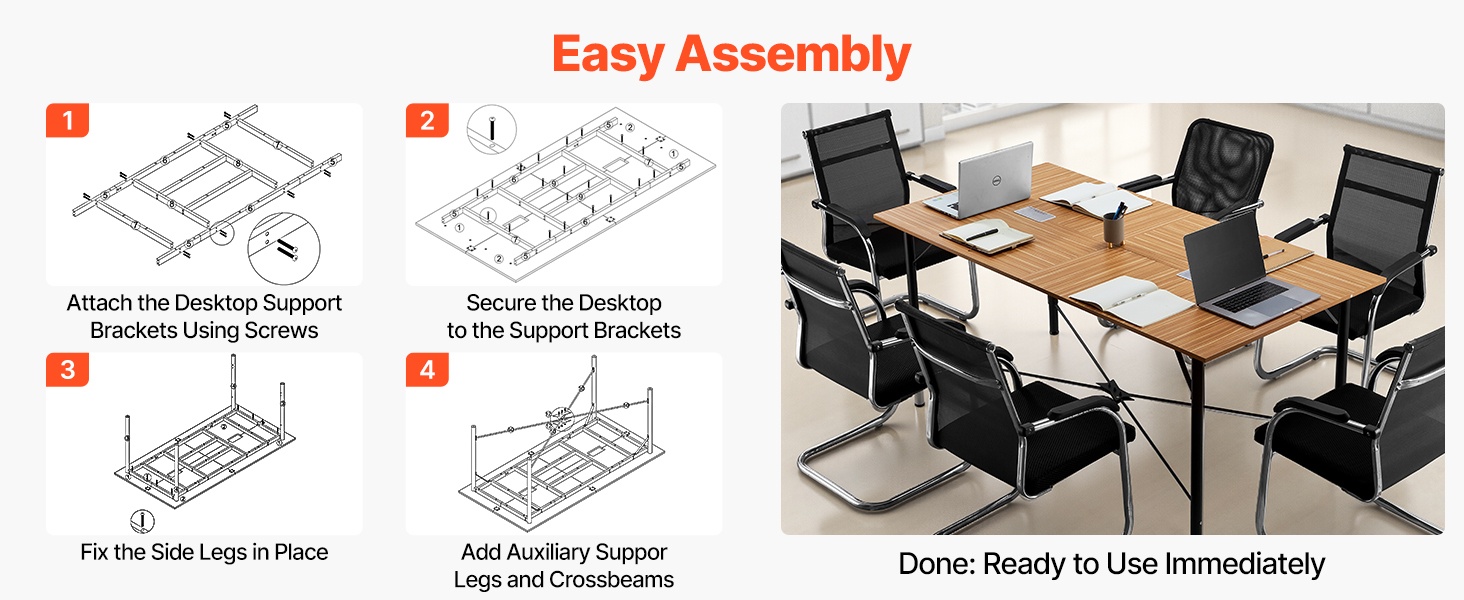 Easy Assembly

1

Attach the Desktop Support Brackets Using Screws

2

Secure the Desktop to the Support Brackets

3

Fix the Side Legs in Place

4

Add Auxiliary Suppor Legs and Crossbeams

Done: Ready to Use Immediately