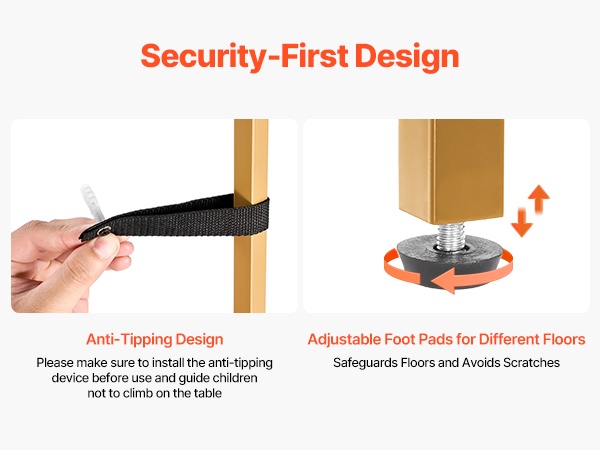 Security-First Design

Anti-Tipping Design

Please make sure to install the anti-tipping device before use and guide children not to climb on the table

Adjustable Foot Pads for Different Floors

Safeguards Floors and Avoids Scratches