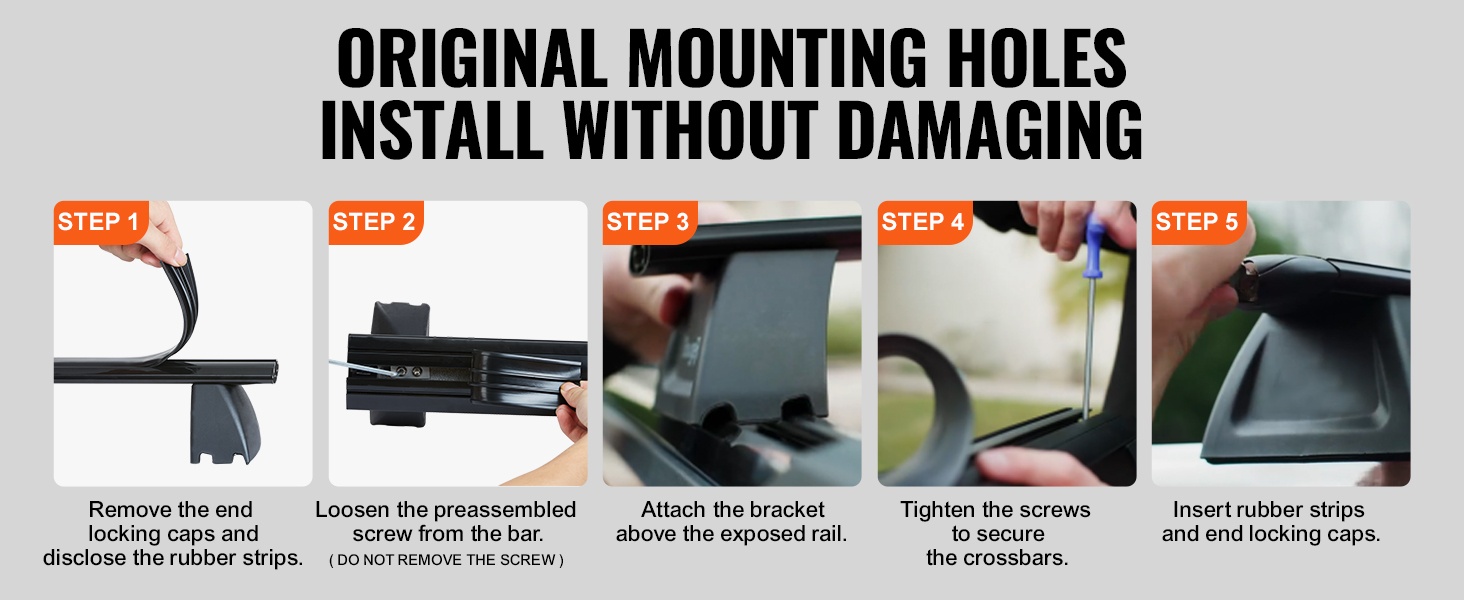 ORIGINAL MOUNTING HOLES
INSTALL WITHOUT DAMAGING

STEP 1

Remove the end locking caps and disclose the rubber strips.

STEP 2

Loosen the preassembled screw from the bar.
( DO NOT REMOVE THE SCREW )

STEP 3

Attach the bracket above the exposed rail.

STEP 4

Tighten the screws to secure the crossbars.

STEP 5

Insert rubber strips and end locking caps.