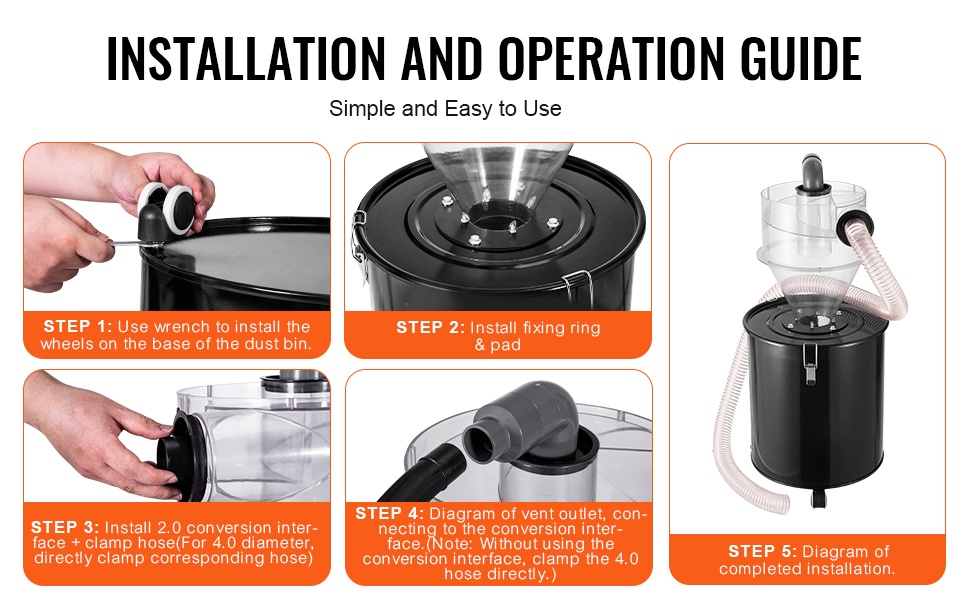 INSTALLATION AND OPERATION GUIDE

Simple and Easy to Use

STEP 1: Use wrench to install the wheels on the base of the dust bin.

STEP 2: Install fixing ring & pad

STEP 3: Install 2.0 conversion interface + clamp hose(For 4.0 diameter, directly clamp corresponding hose)

STEP 4: Diagram of vent outlet, connecting to the conversion interface.(Note: Without using the conversion interface, clamp the 4.0 hose directly.)

STEP 5: Diagram of completed installation.