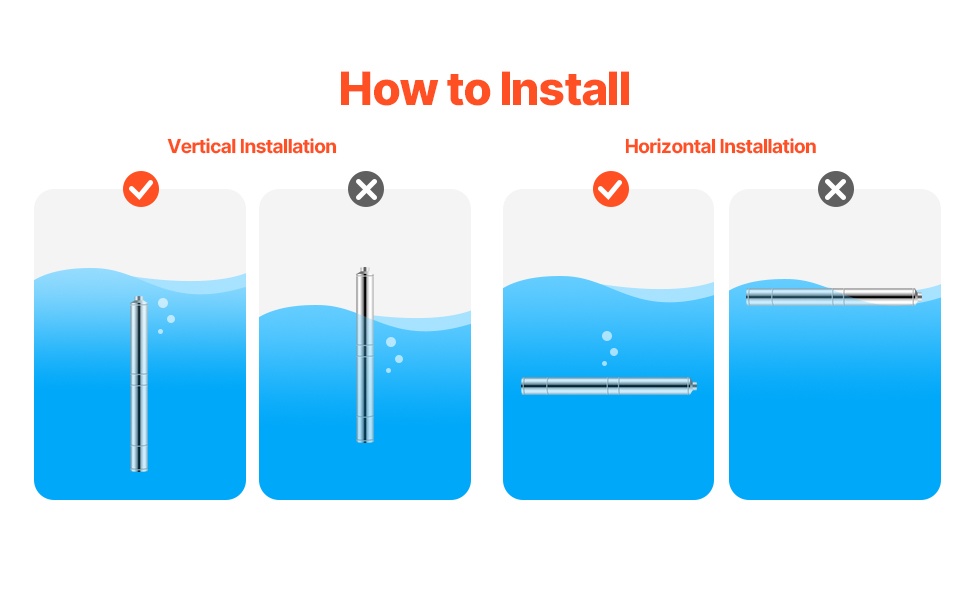 How to Install

Vertical Installation

Horizontal Installation