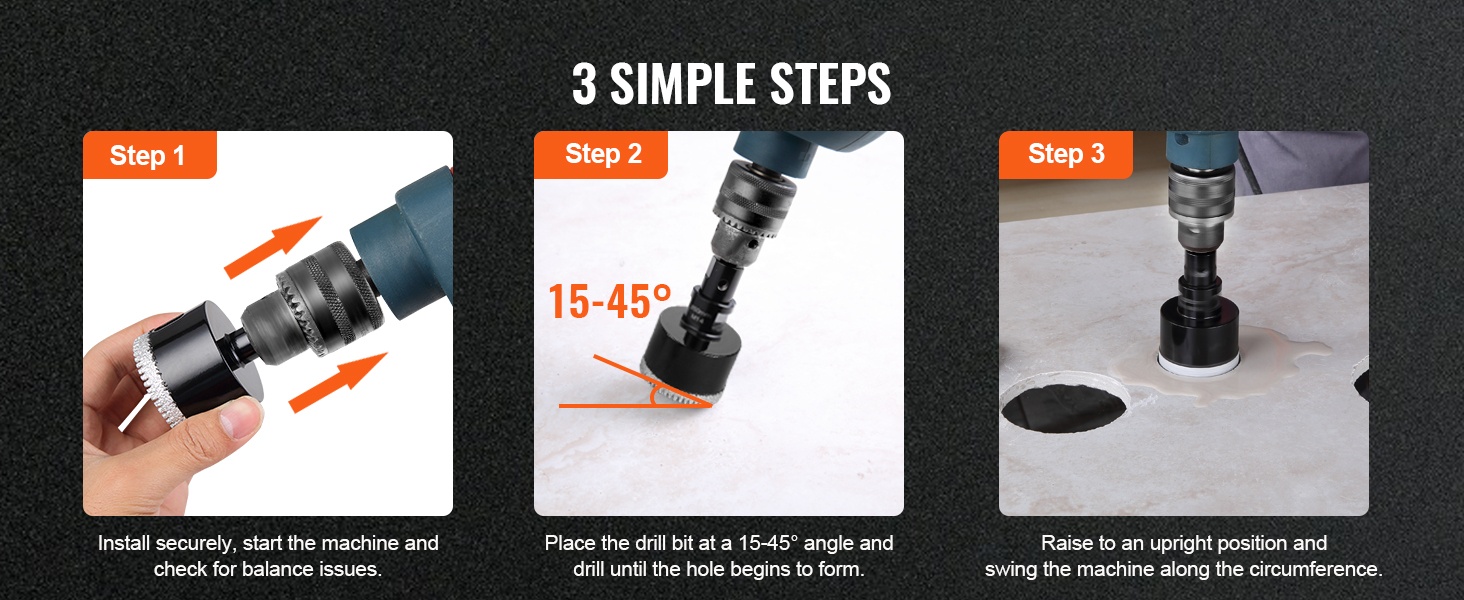 3 SIMPLE STEPS

Step 1

Install securely, start the machine and check for balance issues.

Step 2

15-45°

Place the drill bit at a 15-45° angle and drill until the hole begins to form.

Step 3

Raise to an upright position and swing the machine along the circumference.