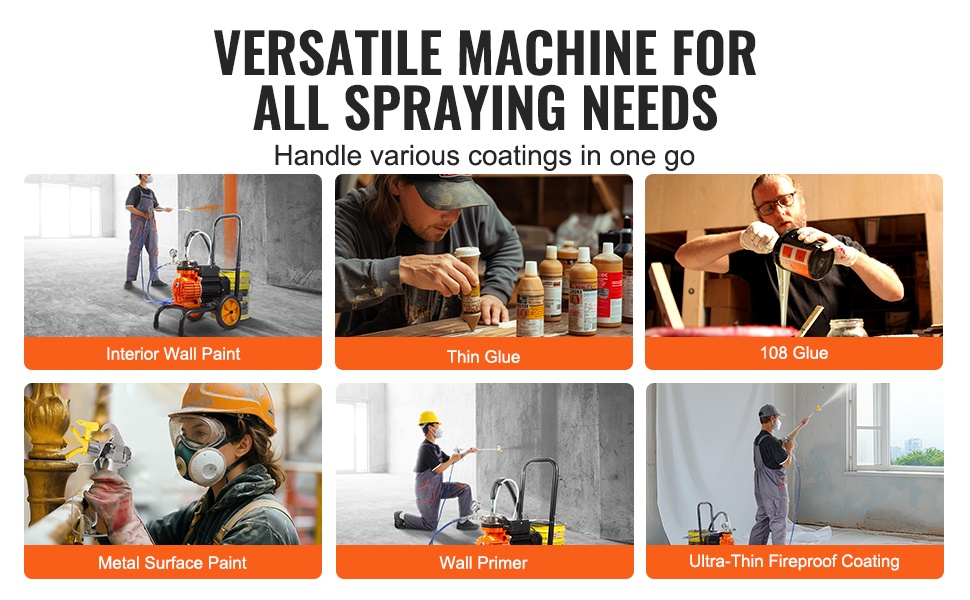 VERSATILE MACHINE FOR ALL SPRAYING NEEDS

Handle various coatings in one go

Interior Wall Paint

Thin Glue

108 Glue

Metal Surface Paint

Wall Primer

Ultra-Thin Fireproof Coating