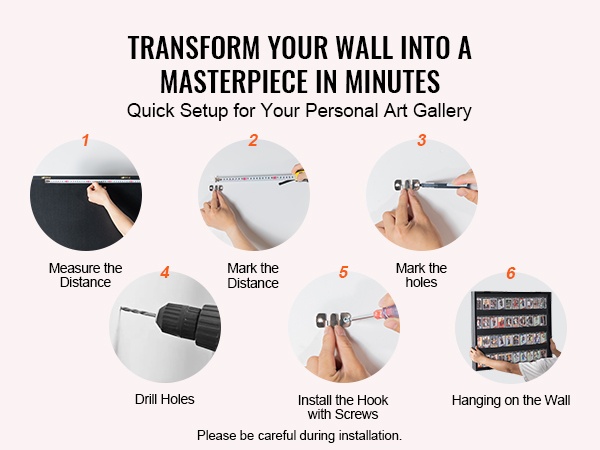 TRANSFORM YOUR WALL INTO A MASTERPIECE IN MINUTES

Quick Setup for Your Personal Art Gallery

1

Measure the Distance

2

Mark the Distance

3

Mark the holes

4

Drill Holes

5

Install the Hook with Screws

6

Hanging on the Wall

Please be careful during installation.