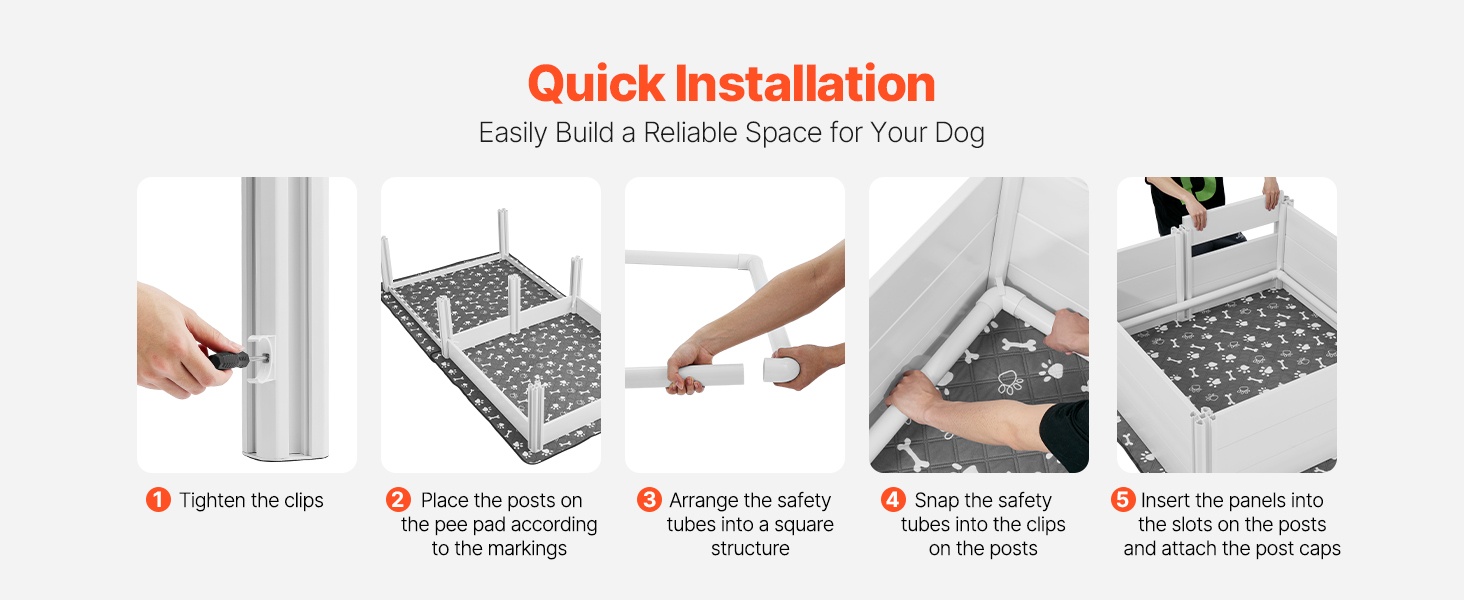 Quick Installation

Easily Build a Reliable Space for Your Dog

1 Tighten the clips

2 Place the posts on the pee pad according to the markings

3 Arrange the safety tubes into a square structure

4 Snap the safety tubes into the clips on the posts

5 Insert the panels into the slots on the posts and attach the post caps