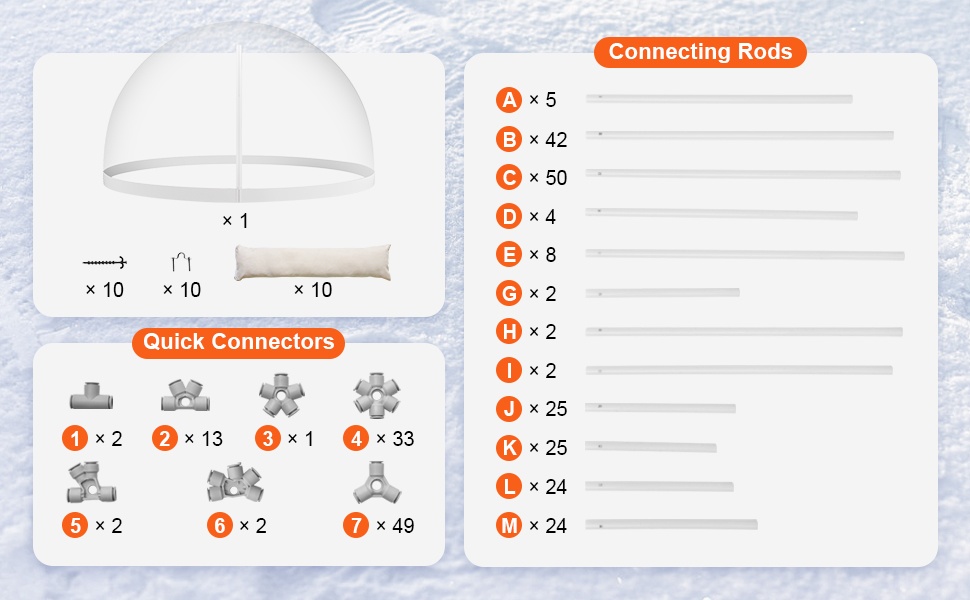 × 1

× 10 × 10 × 10

Quick Connectors

1 × 2 2 × 13 3 × 1 4 × 33

5 × 2 6 × 2 7 × 49

Connecting Rods

A × 5
B × 42
C × 50
D × 4
E × 8
G × 2
H × 2
I × 2
J × 25
K × 25
L × 24
M × 24