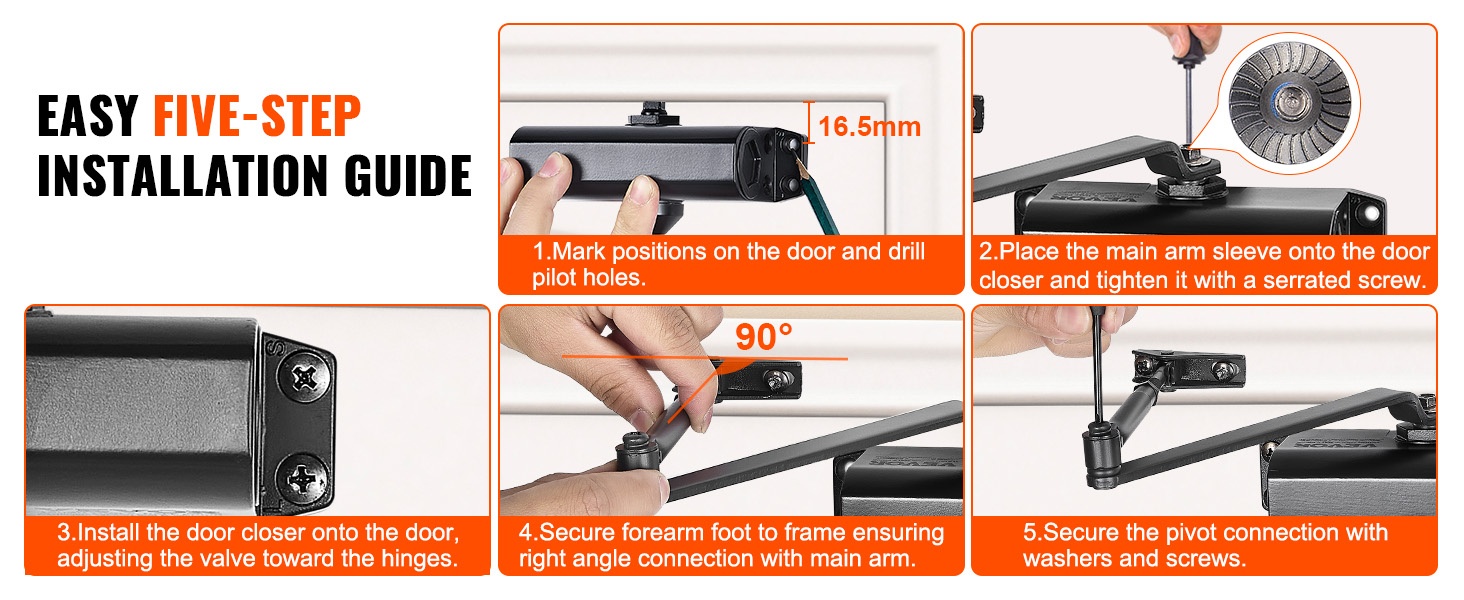 EASY FIVE-STEP INSTALLATION GUIDE

16.5mm

1.Mark positions on the door and drill pilot holes.

2.Place the main arm sleeve onto the door closer and tighten it with a serrated screw.

S

3.Install the door closer onto the door, adjusting the valve toward the hinges.

90°

4.Secure forearm foot to frame ensuring right angle connection with main arm.

5.Secure the pivot connection with washers and screws.