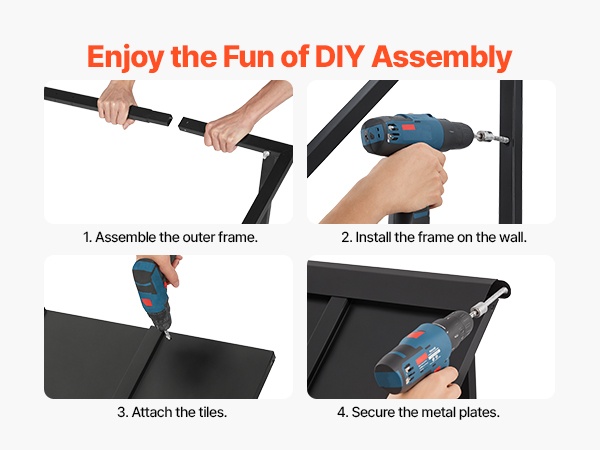 Enjoy the Fun of DIY Assembly

1. Assemble the outer frame.

2. Install the frame on the wall.

3. Attach the tiles.

4. Secure the metal plates.