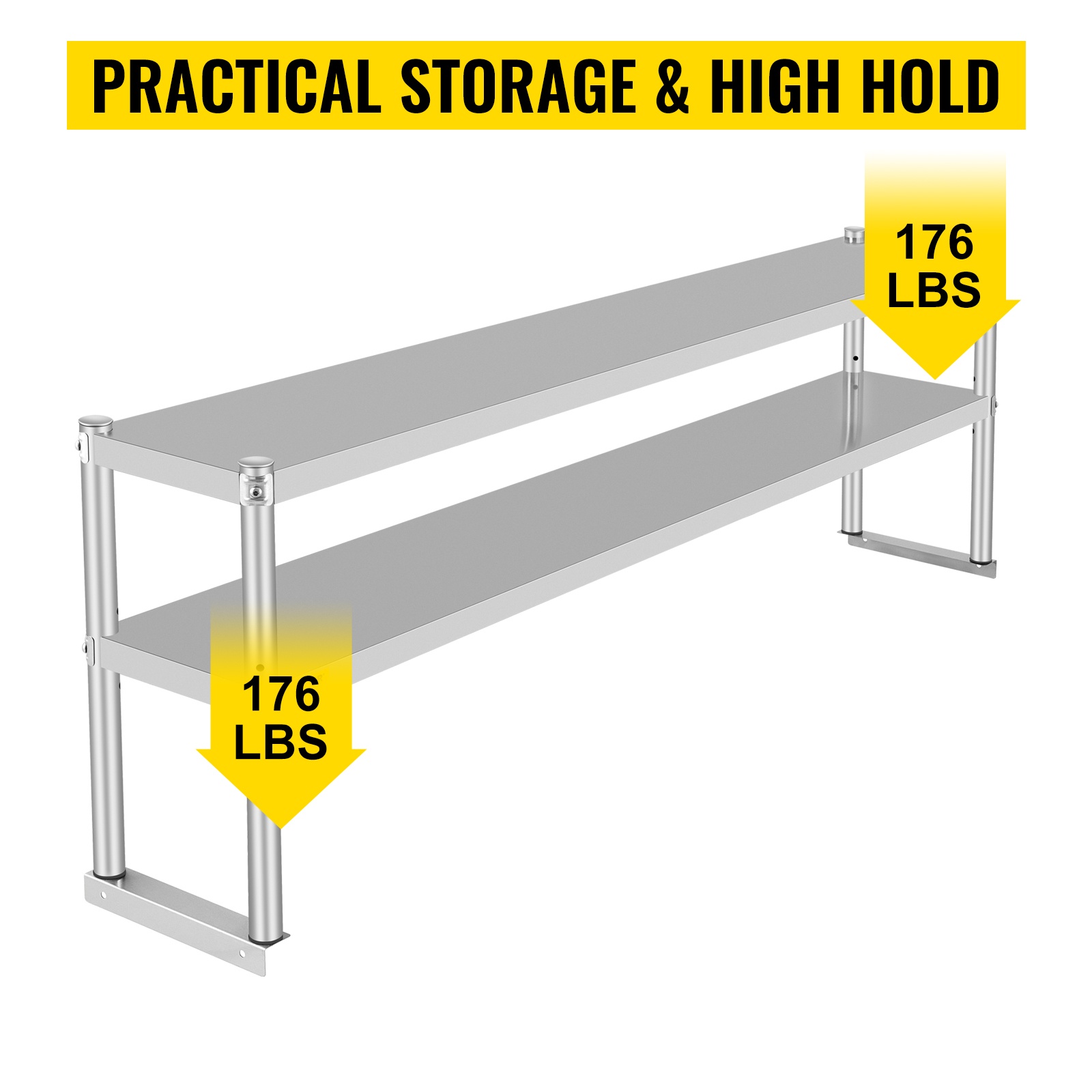 PRACTICAL STORAGE & HIGH HOLD

176 LBS

176 LBS