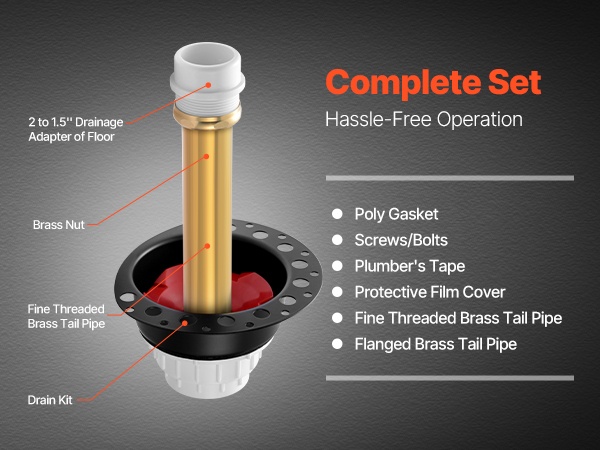 2 to 1.5'' Drainage Adapter of Floor

Brass Nut

Fine Threaded Brass Tail Pipe

Drain Kit

Complete Set

Hassle-Free Operation

- Poly Gasket
- Screws/Bolts
- Plumber's Tape
- Protective Film Cover
- Fine Threaded Brass Tail Pipe
- Flanged Brass Tail Pipe