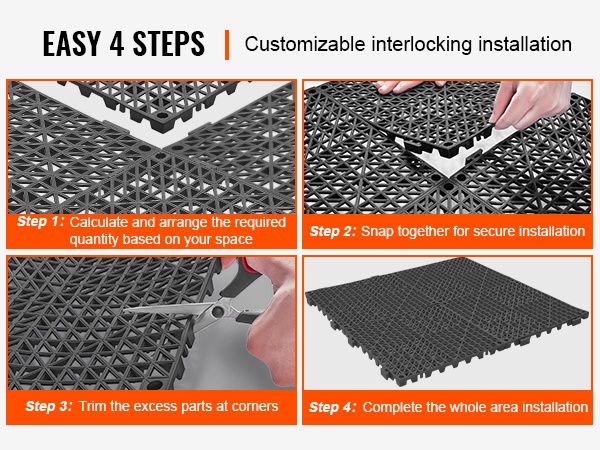 EASY 4 STEPS | Customizable interlocking installation

Step 1: Calculate and arrange the required quantity based on your space

Step 2: Snap together for secure installation

Step 3: Trim the excess parts at corners

Step 4: Complete the whole area installation