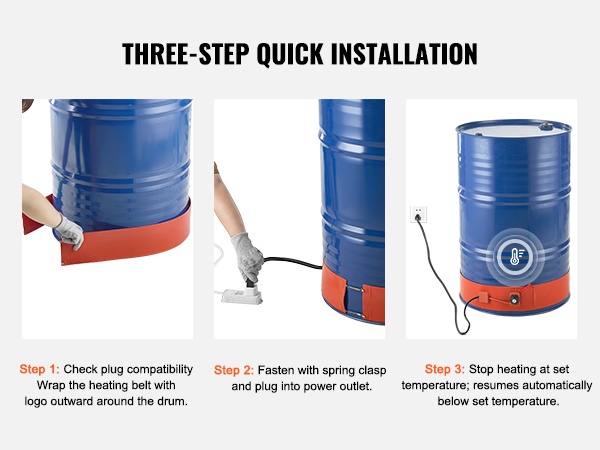 THREE-STEP QUICK INSTALLATION

Step 1: Check plug compatibility Wrap the heating belt with logo outward around the drum.

Step 2: Fasten with spring clasp and plug into power outlet.

Step 3: Stop heating at set temperature; resumes automatically below set temperature.