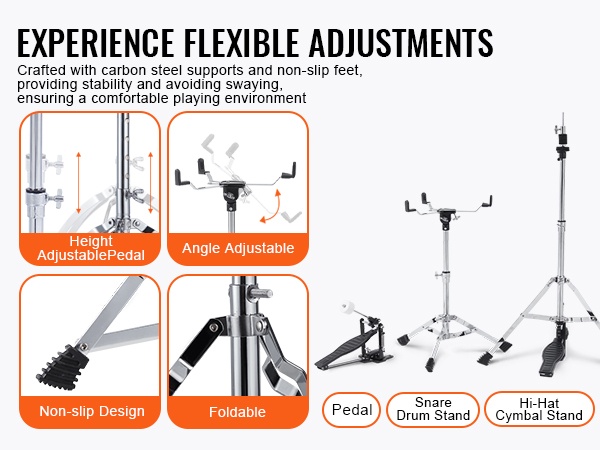 EXPERIENCE FLEXIBLE ADJUSTMENTS

Crafted with carbon steel supports and non-slip feet, providing stability and avoiding swaying, ensuring a comfortable playing environment

Height AdjustablePedal

Angle Adjustable

Non-slip Design

Foldable

Pedal

Snare Drum Stand

Hi-Hat Cymbal Stand