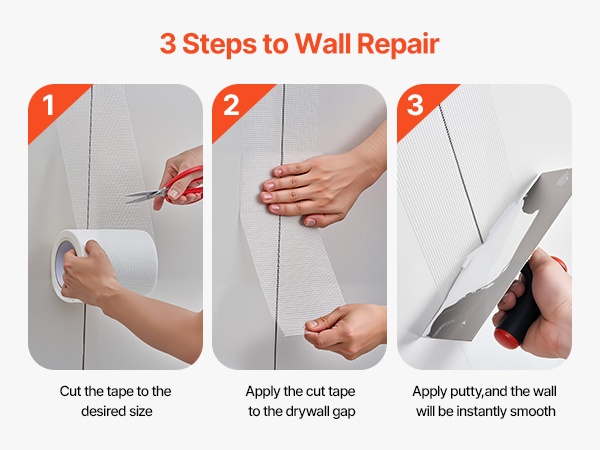 3 Steps to Wall Repair

1

Cut the tape to the desired size

2

Apply the cut tape to the drywall gap

3

Apply putty,and the wall will be instantly smooth