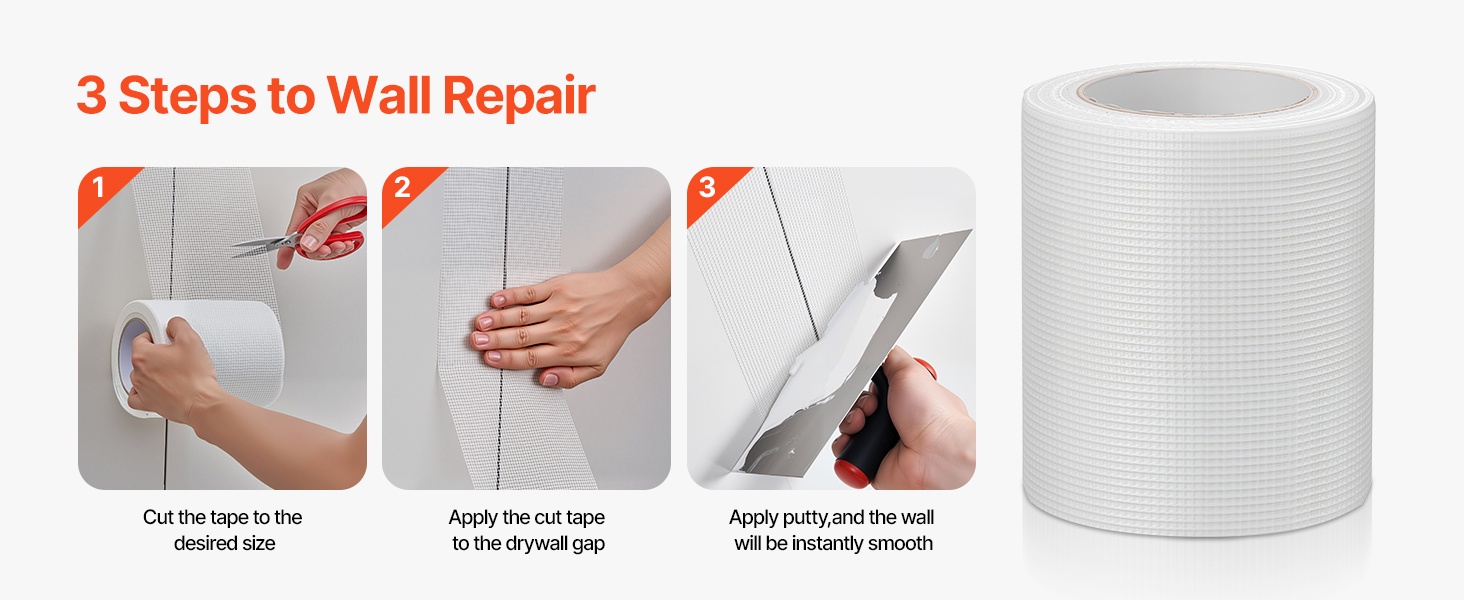 3 Steps to Wall Repair

1

Cut the tape to the desired size

2

Apply the cut tape to the drywall gap

3

Apply putty,and the wall will be instantly smooth