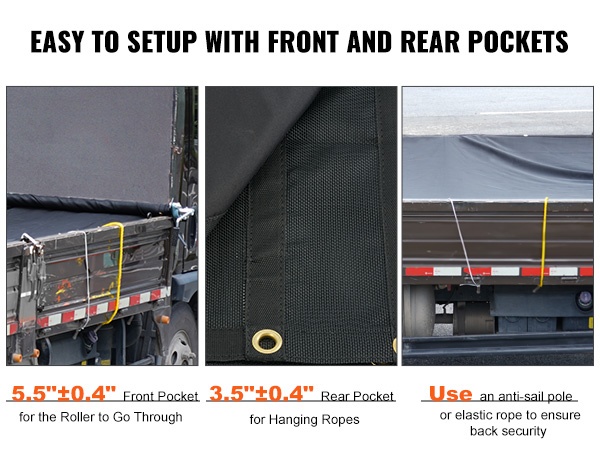 EASY TO SETUP WITH FRONT AND REAR POCKETS

5.5"±0.4" Front Pocket
for the Roller to Go Through

3.5"±0.4" Rear Pocket
for Hanging Ropes

Use an anti-sail pole
or elastic rope to ensure back security