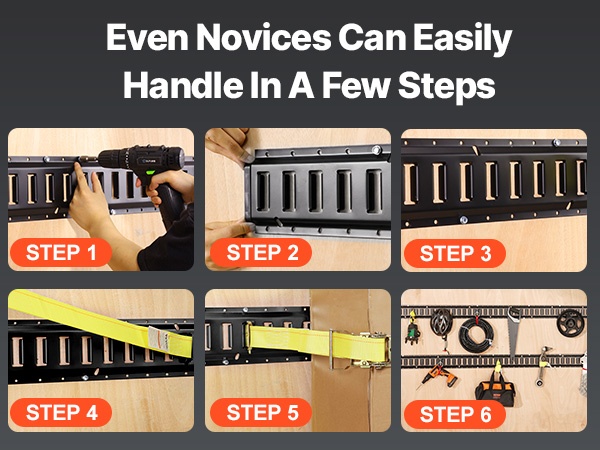 Even Novices Can Easily Handle In A Few Steps

STEP 1

STEP 2

STEP 3

STEP 4

STEP 5

STEP 6